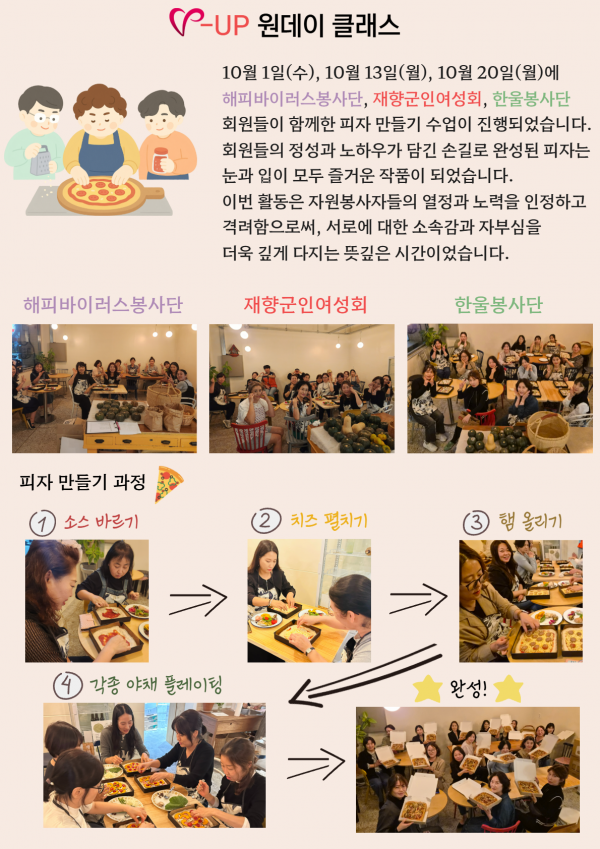 -UP 원데이 클래스

10월 1일(수), 10월 13일(월), 10월 20일(월)에 해피바이러스봉사단, 재향군인여성회, 한울봉사단 회원들이 함께한 피자 만들기 수업이 진행되었습니다. 회원들의 정성과 노하우가 담긴 손길로 완성된 피자는 눈과 입이 모두 즐거운 작품이 되었습니다. 이번 활동은 자원봉사자들의 열정과 노력을 인정하고 격려함으로써, 서로에 대한 소속감과 자부심을 더욱 깊게 다지는 뜻깊은 시간이었습니다.

해피바이러스봉사단

재향군인여성회

한울봉사단

피자 만들기 과정

① 소스 바르기

② 치즈 펼치기

③ 햄 올리기

④ 각종 야채 플레이팅

완성!